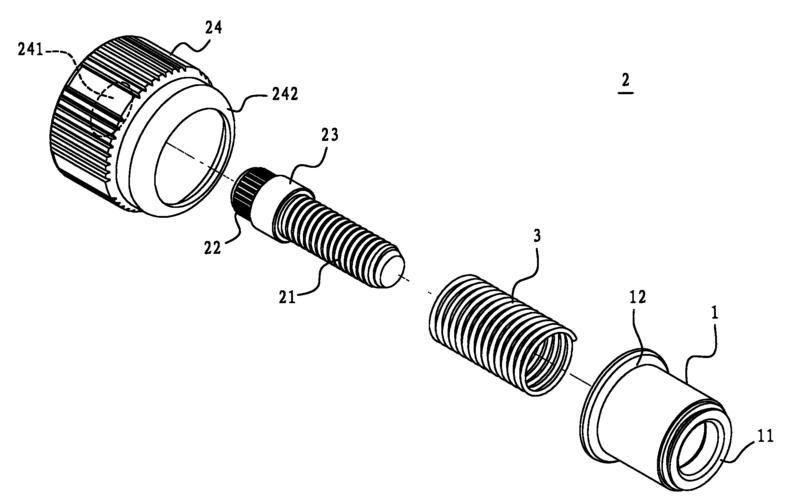 24
241
242
2
23
22
21
3
12
1
11